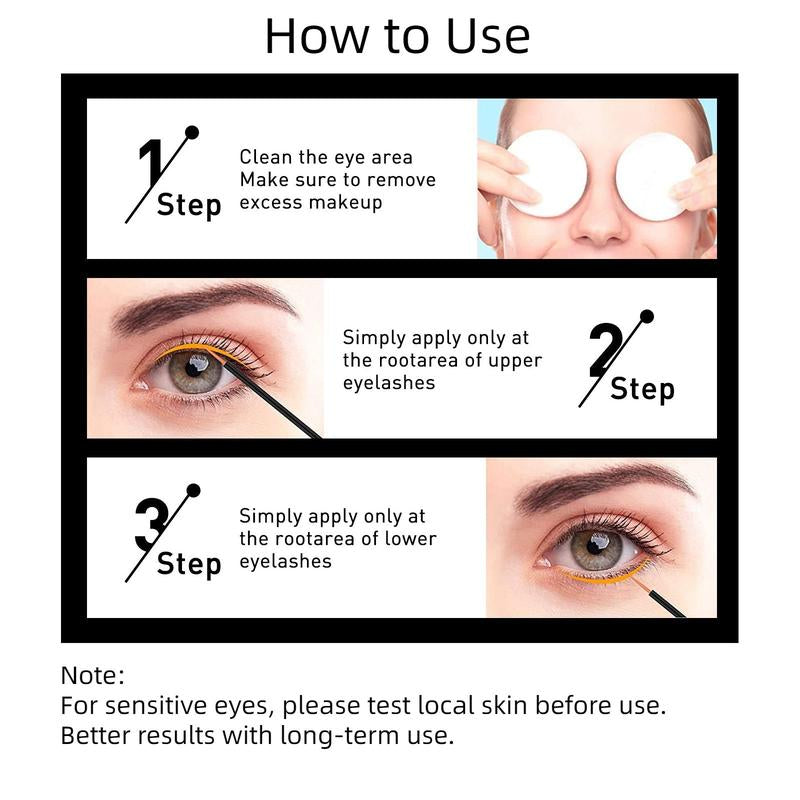 How to Use

1 Step

Clean the eye area
Make sure to remove excess makeup

Simply apply only at the rootarea of upper eyelashes

2 Step

3 Step

Simply apply only at the rootarea of lower eyelashes

Note:
For sensitive eyes, please test local skin before use.
Better results with long-term use.